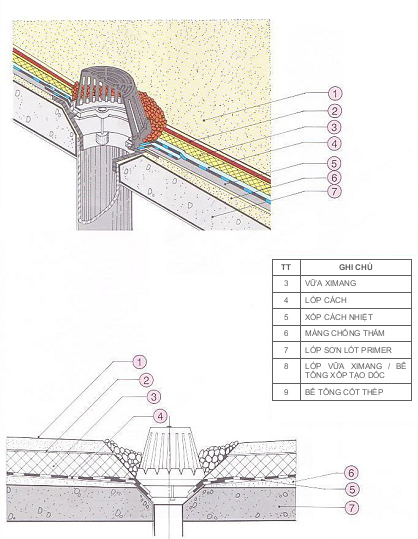 1
2
3
4
5
6
7

| TT | GHI CHÚ |
|---|---|
| 3 | VỮA XIMANG |
| 4 | LỚP CÁCH |
| 5 | XỐP CÁCH NHIỆT |
| 6 | MÀNG CHỐNG THẤM |
| 7 | LỚP SƠN LÓT PRIMER |
| 8 | LỚP VỮA XIMANG / BÊ TÔNG XỐP TẠO DỐC |
| 9 | BÊ TÔNG CỐT THÉP |

1
2
3
4
6
5
7